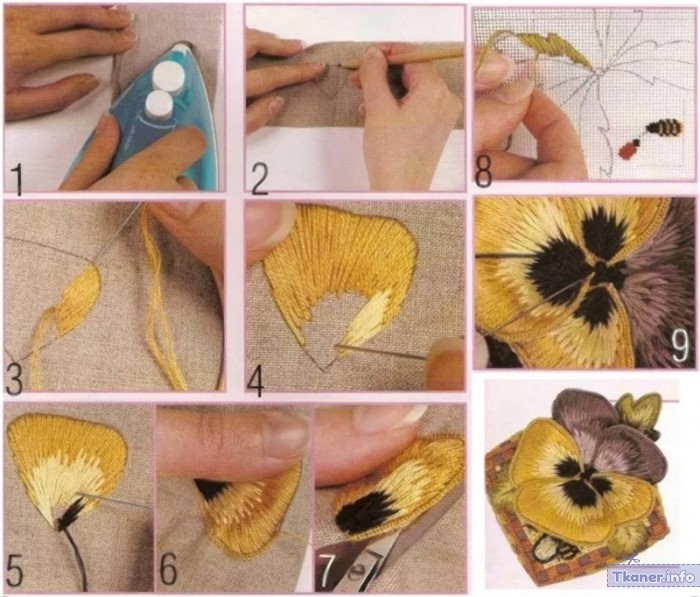 1
2
8
3
4
9
5
6
7
Tkaner.info