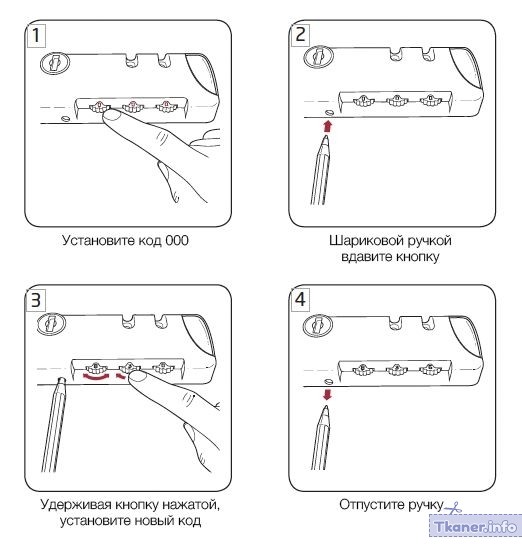 1

Установите код 000

2

Шариковой ручкой вдавите кнопку

3

Удерживая кнопку нажатой, установите новый код

4

Отпустите ручку

Tkaner.info