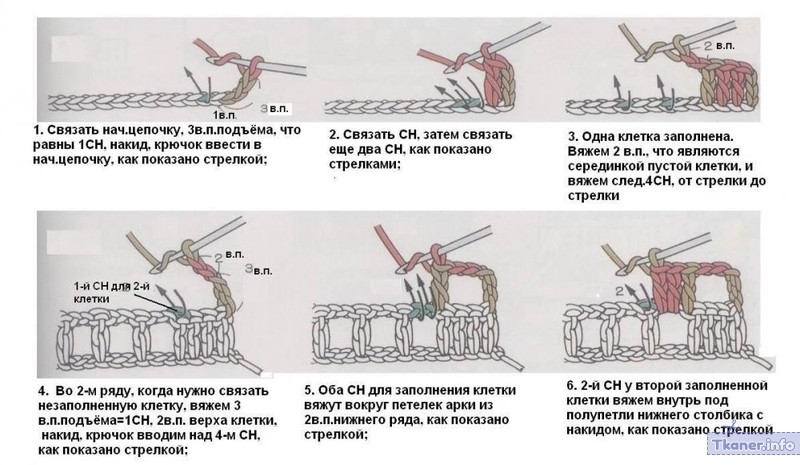 1в.п.
3в.п.
1. Связать нач.цепочку, 3в.п.подъёма, что равны 1СН, накид, крючок ввести в нач.цепочку, как показано стрелкой;

2. Связать СН, затем связать еще два СН, как показано стрелками;

2 в.п.
3. Одна клетка заполнена. Вяжем 2 в.п., что являются серединкой пустой клетки, и вяжем след.4СН, от стрелки до стрелки

2 в.п.
3в.п.
1-й СН для 2-й клетки
4. Во 2-м ряду, когда нужно связать незаполненную клетку, вяжем 3 в.п.подъёма=1СН, 2в.п. верха клетки, накид, крючок вводим над 4-м СН, как показано стрелкой;

5. Оба СН для заполнения клетки вяжут вокруг петелек арки из 2в.п.нижнего ряда, как показано стрелкой;

2
6. 2-й СН у второй заполненной клетки вяжем внутрь под полупетли нижнего столбика с накидом, как показано стрелкой

Tkaner.info