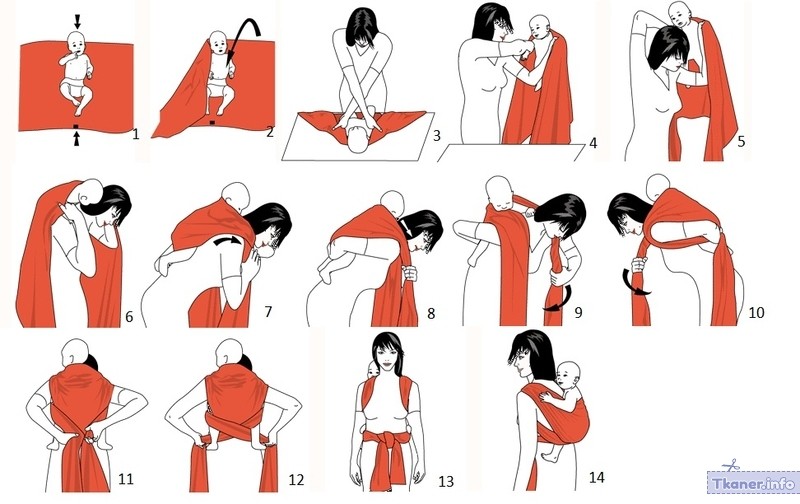 1
2
3
4
5
6
7
8
9
10
11
12
13
14
Tkaner.info