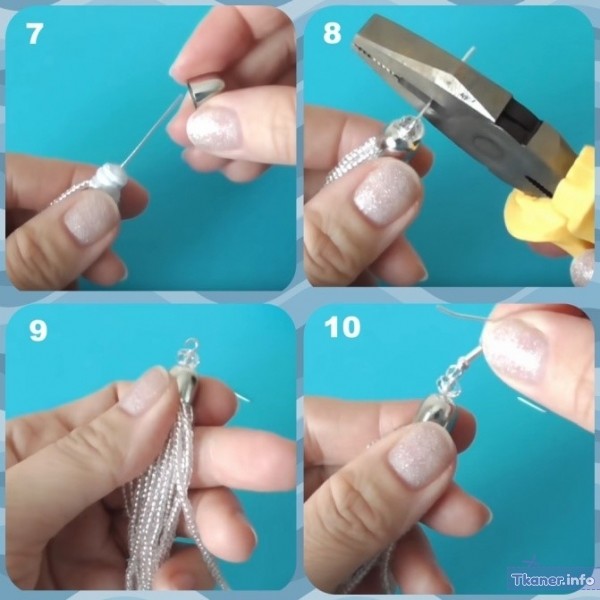 7

8

9

10

Tkaner.info