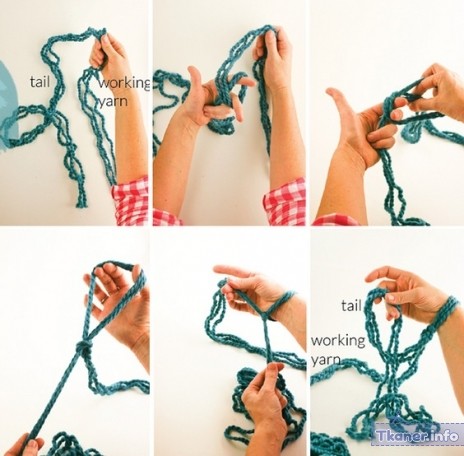 tail
working yarn

tail
working yarn

Tkaner.info