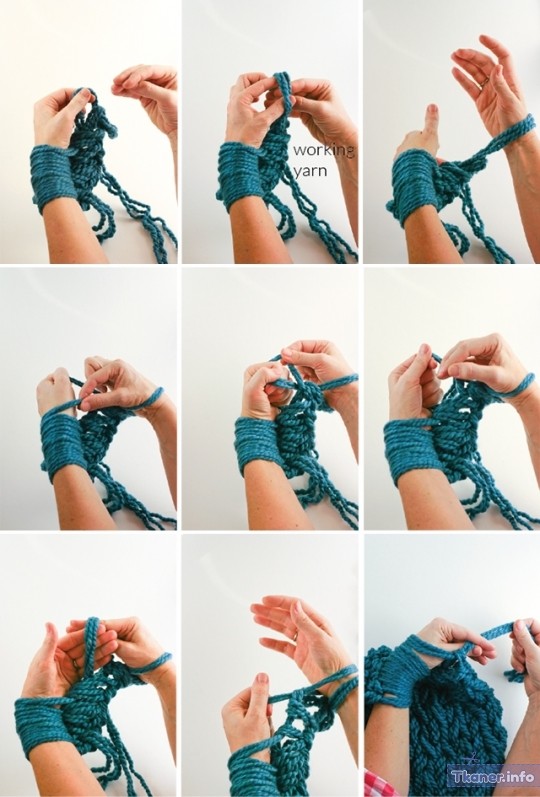 working yarn

Tkaner.info