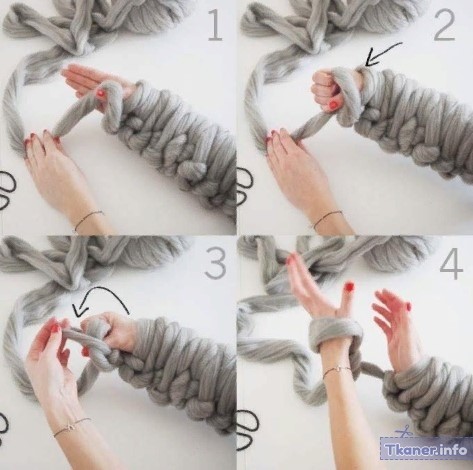 1
2
3
4
Tkaner.info