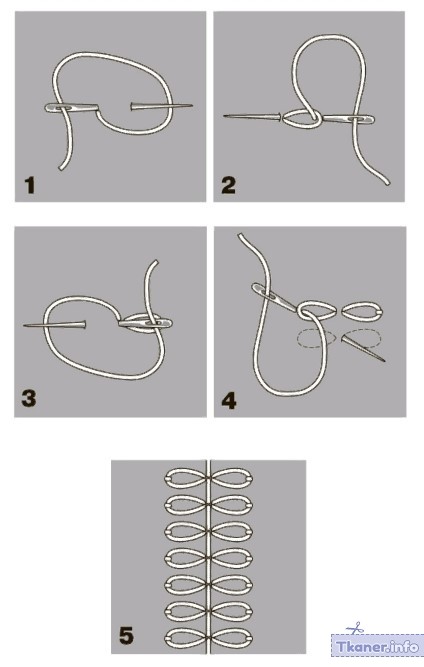 1

2

3

4

5

Tkaner.info