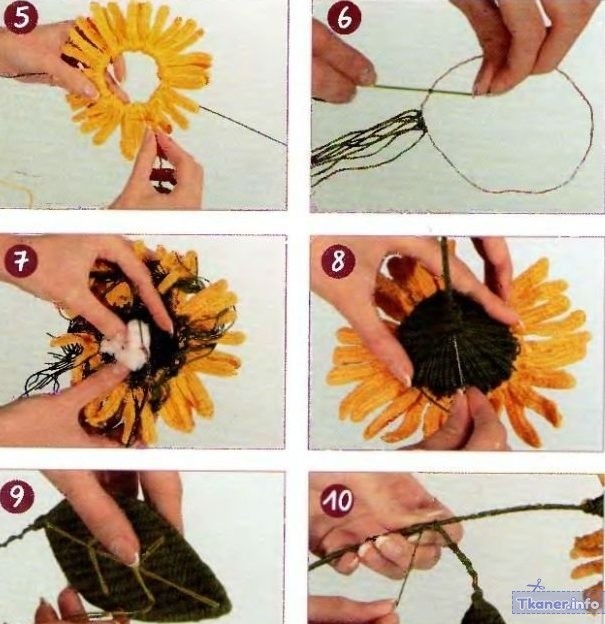 5

6

7

8

9

10

Tkaner.info