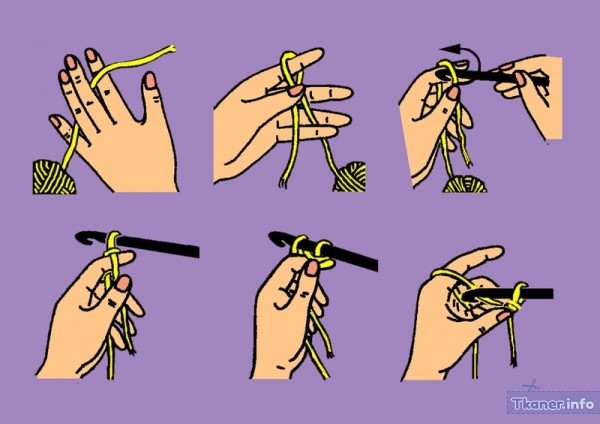 Tkaner.info