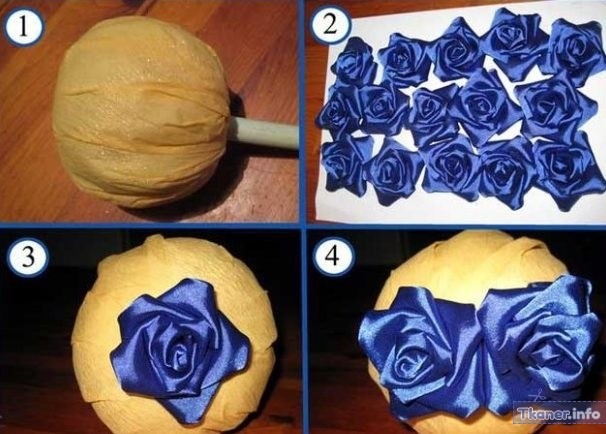 1
2
3
4
Tkaner.info