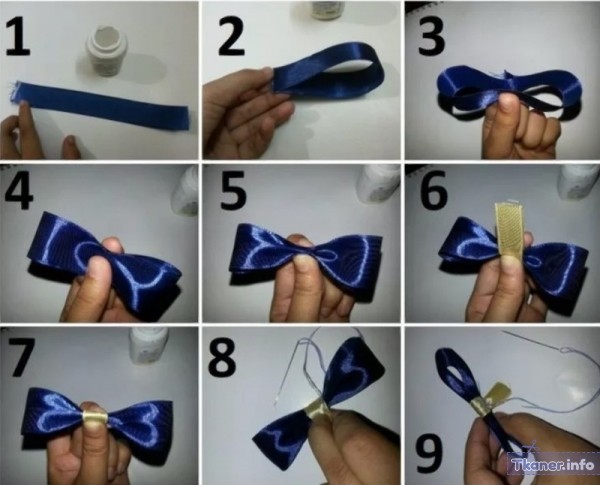 1
2
3
4
5
6
7
8
9
Tkaner.info